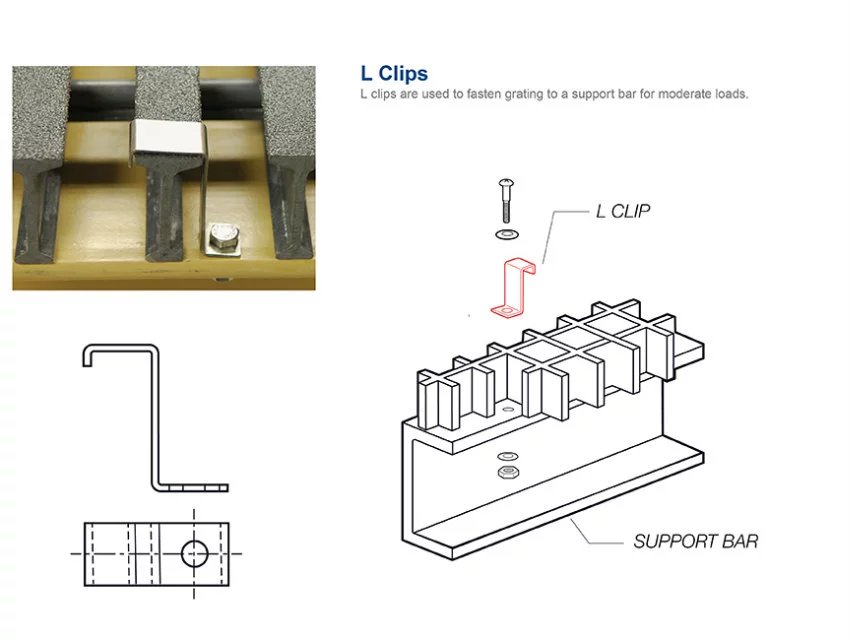 L Clips

L clips are used to fasten grating to a support bar for moderate loads.

L CLIP

SUPPORT BAR